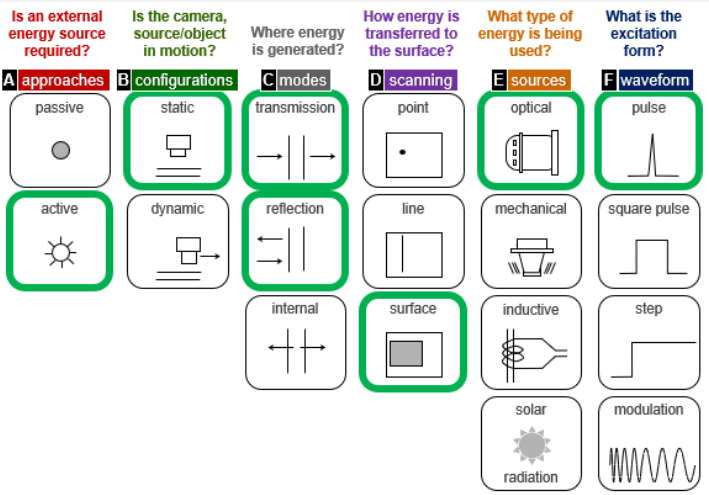 Is an external energy source required?

A approaches

passive

active

Is the camera, source/object in motion?

B configurations

static

dynamic

Where energy is generated?

C modes

transmission

reflection

internal

How energy is transferred to the surface?

D scanning

point

line

surface

What type of energy is being used?

E sources

optical

mechanical

inductive

solar radiation

What is the excitation form?

F waveform

pulse

square pulse

step

modulation