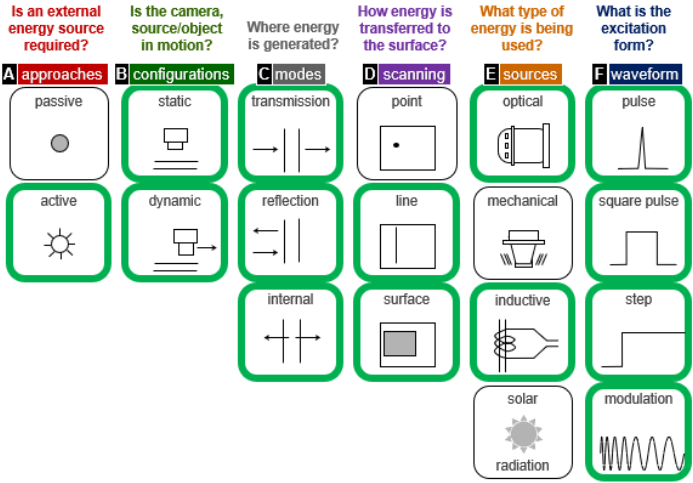 Is an external energy source required?

A approaches

passive

active

Is the camera, source/object in motion?

B configurations

static

dynamic

Where energy is generated?

C modes

transmission

reflection

internal

How energy is transferred to the surface?

D scanning

point

line

surface

What type of energy is being used?

E sources

optical

mechanical

inductive

solar radiation

What is the excitation form?

F waveform

pulse

square pulse

step

modulation