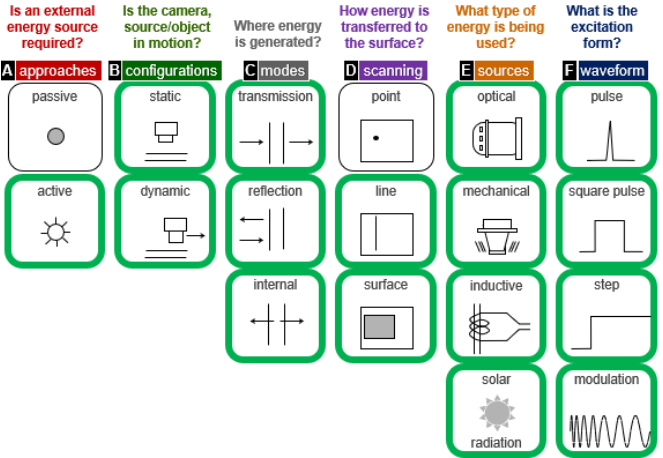 Is an external energy source required?

A approaches

passive

active

Is the camera, source/object in motion?

B configurations

static

dynamic

Where energy is generated?

C modes

transmission

reflection

internal

How energy is transferred to the surface?

D scanning

point

line

surface

What type of energy is being used?

E sources

optical

mechanical

inductive

solar radiation

What is the excitation form?

F waveform

pulse

square pulse

step

modulation